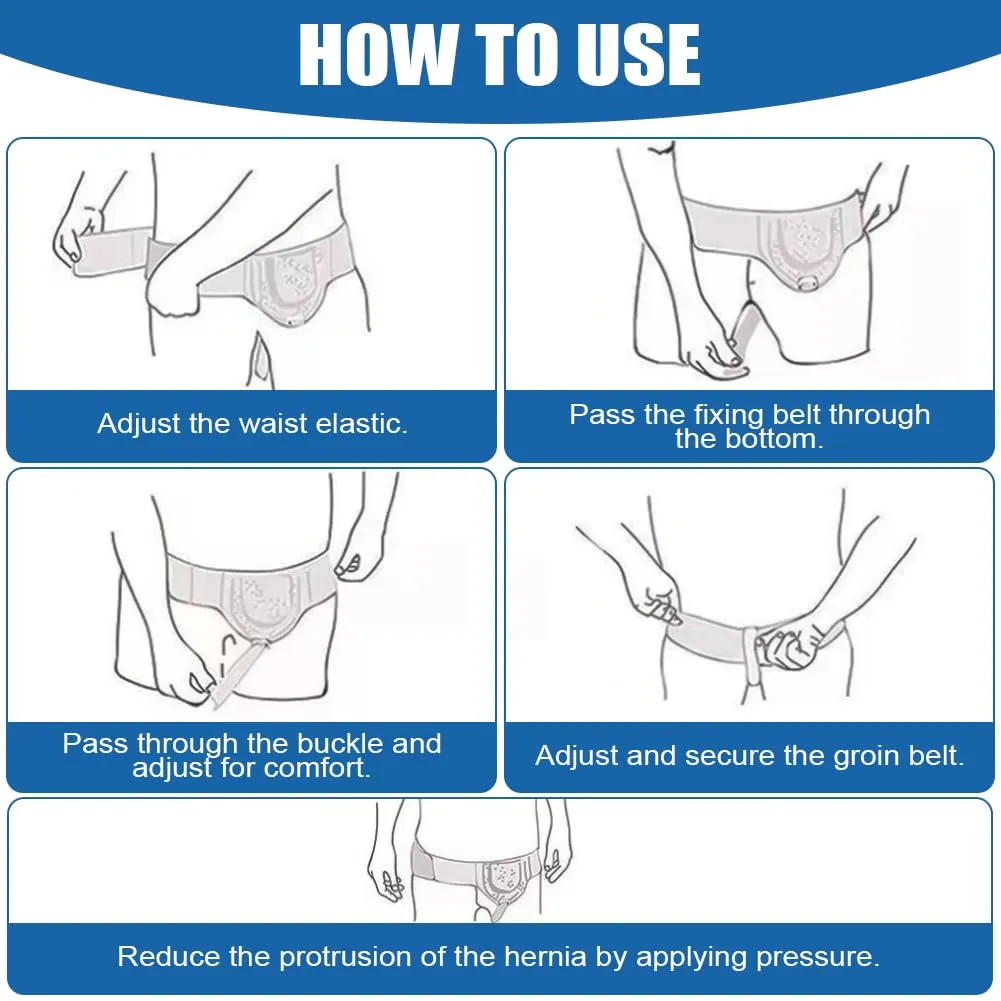 HOW TO USE

Adjust the waist elastic.

Pass the fixing belt through the bottom.

Pass through the buckle and adjust for comfort.

Adjust and secure the groin belt.

Reduce the protrusion of the hernia by applying pressure.